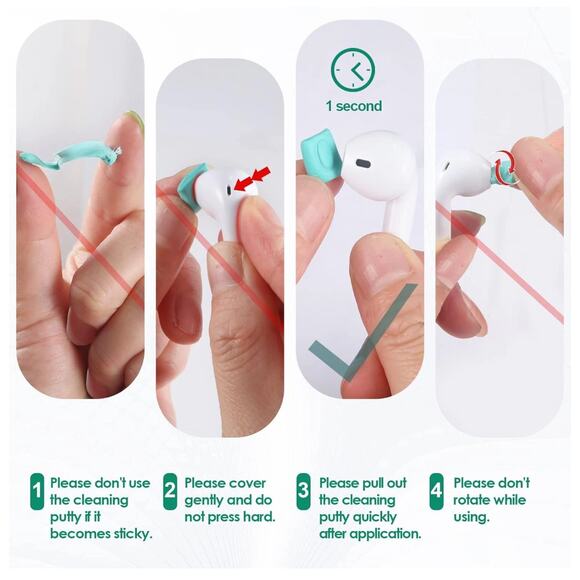 1 second

1 Please don't use the cleaning putty if it becomes sticky.

2 Please cover gently and do not press hard.

3 Please pull out the cleaning putty quickly after application.

4 Please don't rotate while using.